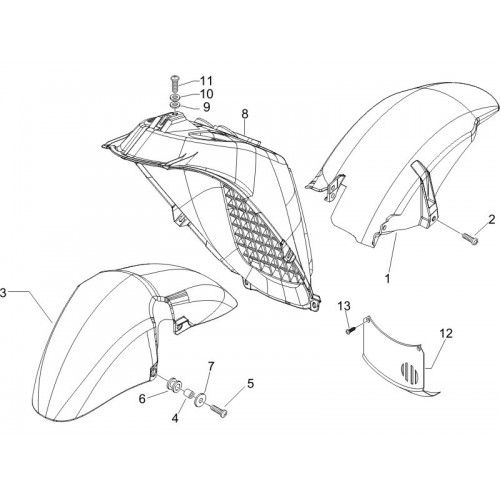 11
10
9
8
2
1
3
13
12
7
5
6
4